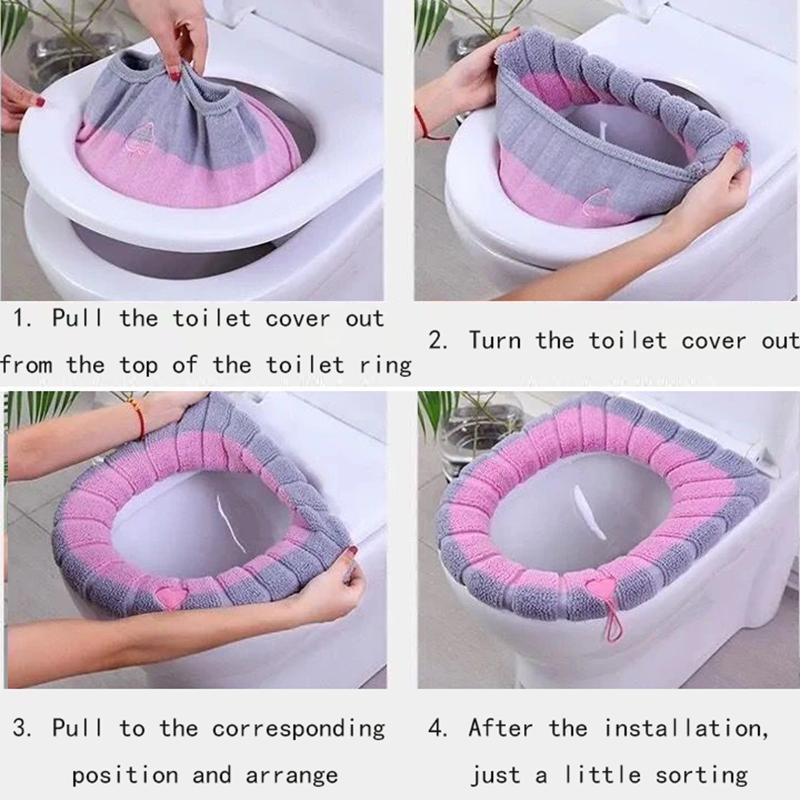 1. Pull the toilet cover out from the top of the toilet ring

2. Turn the toilet cover out

3. Pull to the corresponding position and arrange

4. After the installation, just a little sorting