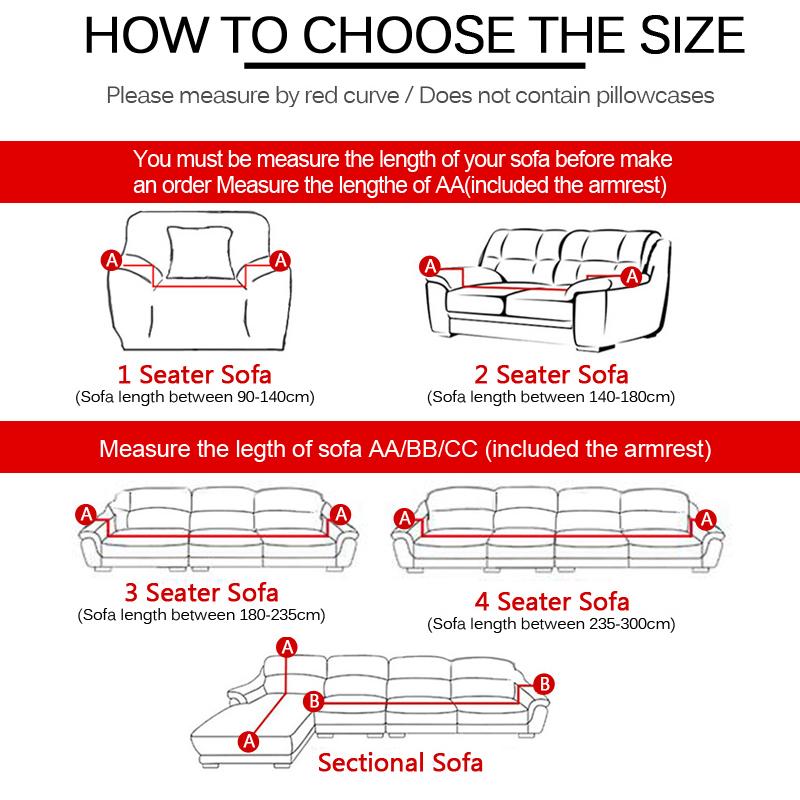 HOW TO CHOOSE THE SIZE

Please measure by red curve / Does not contain pillowcases

You must be measure the length of your sofa before make an order Measure the lengthe of AA(included the armrest)

A A

1 Seater Sofa
(Sofa length between 90-140cm)

A A

2 Seater Sofa
(Sofa length between 140-180cm)

Measure the legth of sofa AA/BB/CC (included the armrest)

A A

3 Seater Sofa
(Sofa length between 180-235cm)

A A

4 Seater Sofa
(Sofa length between 235-300cm)

A B B A

Sectional Sofa