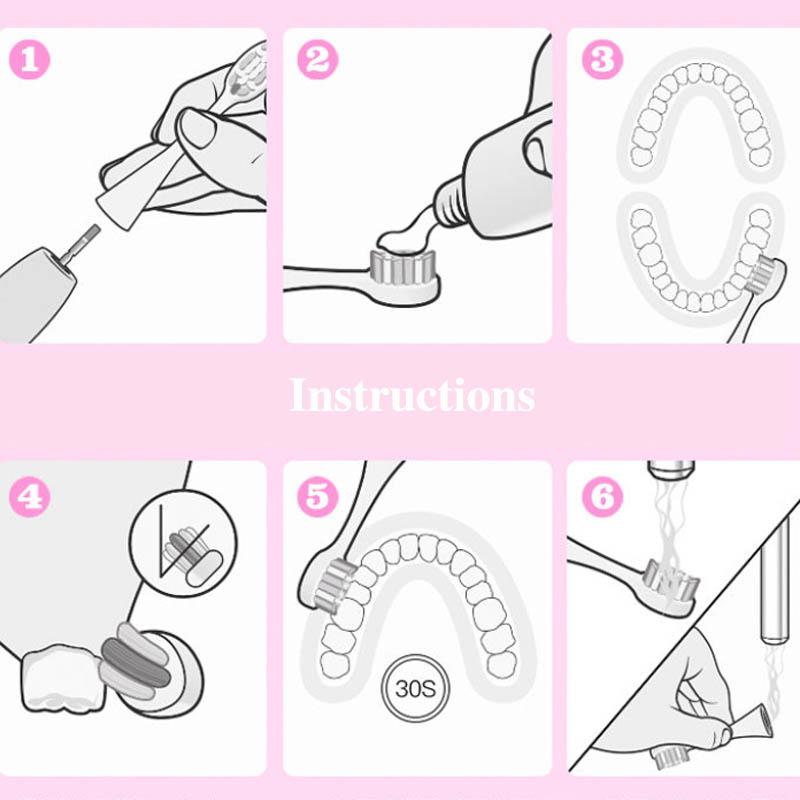 1

2

3

Instructions

4

5

30S

6