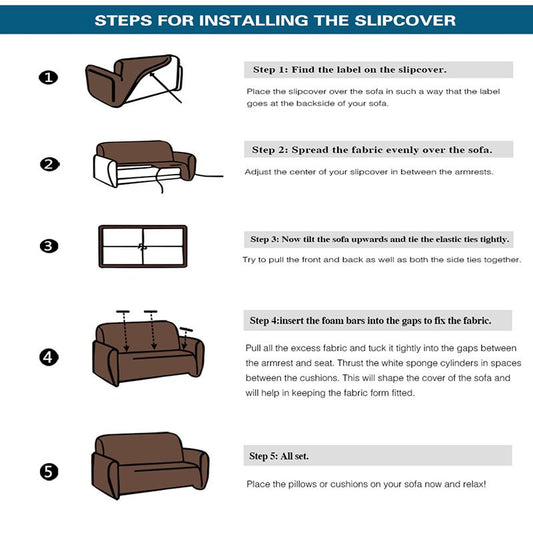 STEPS FOR INSTALLING THE SLIPCOVER

1

Step 1: Find the label on the slipcover.

Place the slipcover over the sofa in such a way that the label goes at the backside of your sofa.

2

Step 2: Spread the fabric evenly over the sofa.

Adjust the center of your slipcover in between the armrests.

3

Step 3: Now tilt the sofa upwards and tie the elastic ties tightly.

Try to pull the front and back as well as both the side ties together.

4

Step 4:insert the foam bars into the gaps to fix the fabric.

Pull all the excess fabric and tuck it tightly into the gaps between the armrest and seat. Thrust the white sponge cylinders in spaces between the cushions. This will shape the cover of the sofa and will help in keeping the fabric form fitted.

5

Step 5: All set.

Place the pillows or cushions on your sofa now and relax!