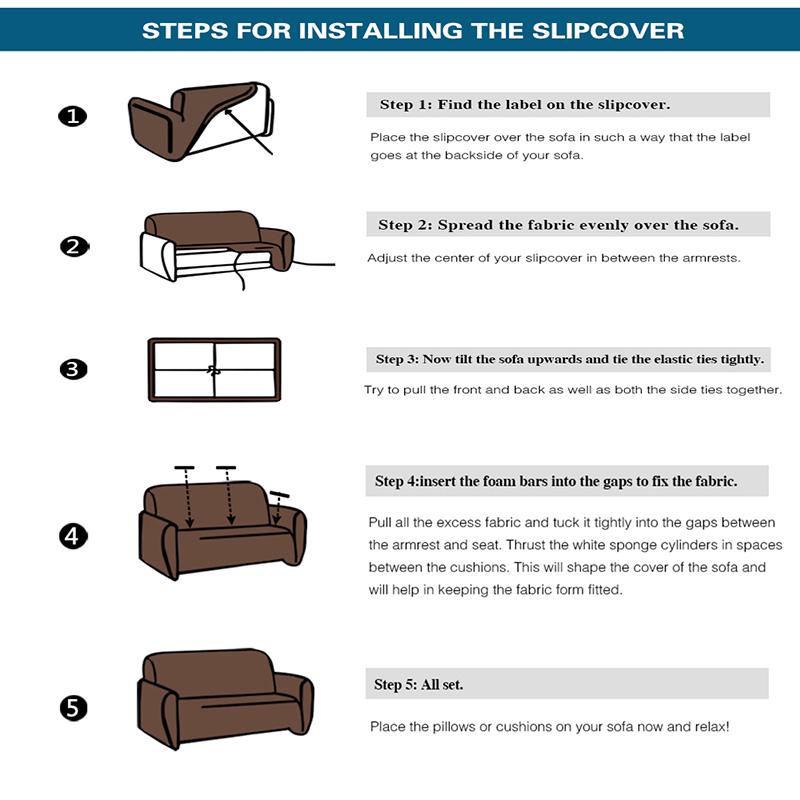 STEPS FOR INSTALLING THE SLIPCOVER

1

Step 1: Find the label on the slipcover.

Place the slipcover over the sofa in such a way that the label goes at the backside of your sofa.

2

Step 2: Spread the fabric evenly over the sofa.

Adjust the center of your slipcover in between the armrests.

3

Step 3: Now tilt the sofa upwards and tie the elastic ties tightly.

Try to pull the front and back as well as both the side ties together.

4

Step 4:insert the foam bars into the gaps to fix the fabric.

Pull all the excess fabric and tuck it tightly into the gaps between the armrest and seat. Thrust the white sponge cylinders in spaces between the cushions. This will shape the cover of the sofa and will help in keeping the fabric form fitted.

5

Step 5: All set.

Place the pillows or cushions on your sofa now and relax!