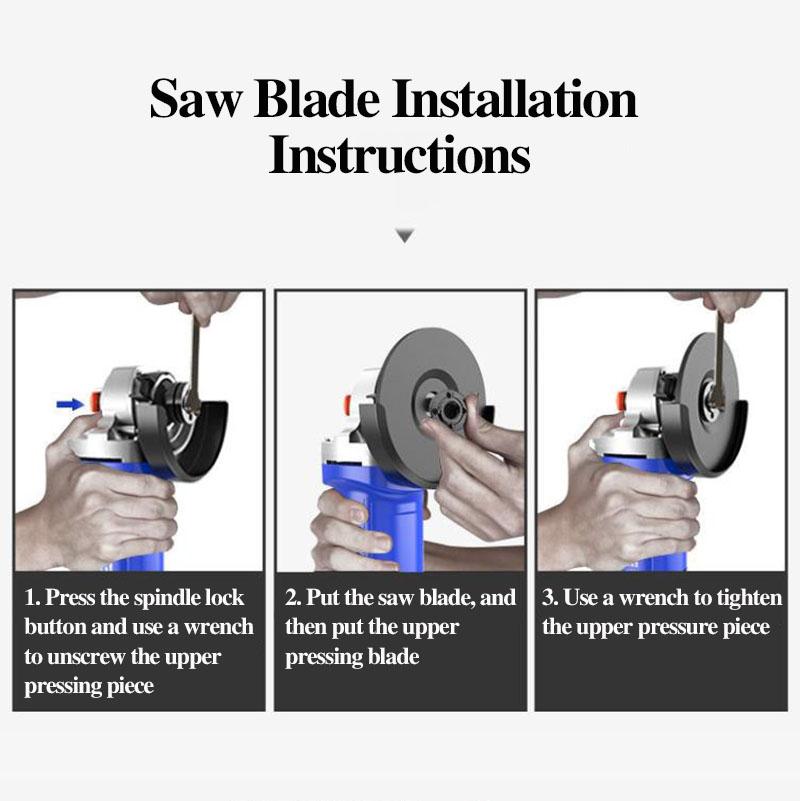 Saw Blade Installation Instructions

1. Press the spindle lock button and use a wrench to unscrew the upper pressing piece

2. Put the saw blade, and then put the upper pressing blade

3. Use a wrench to tighten the upper pressure piece