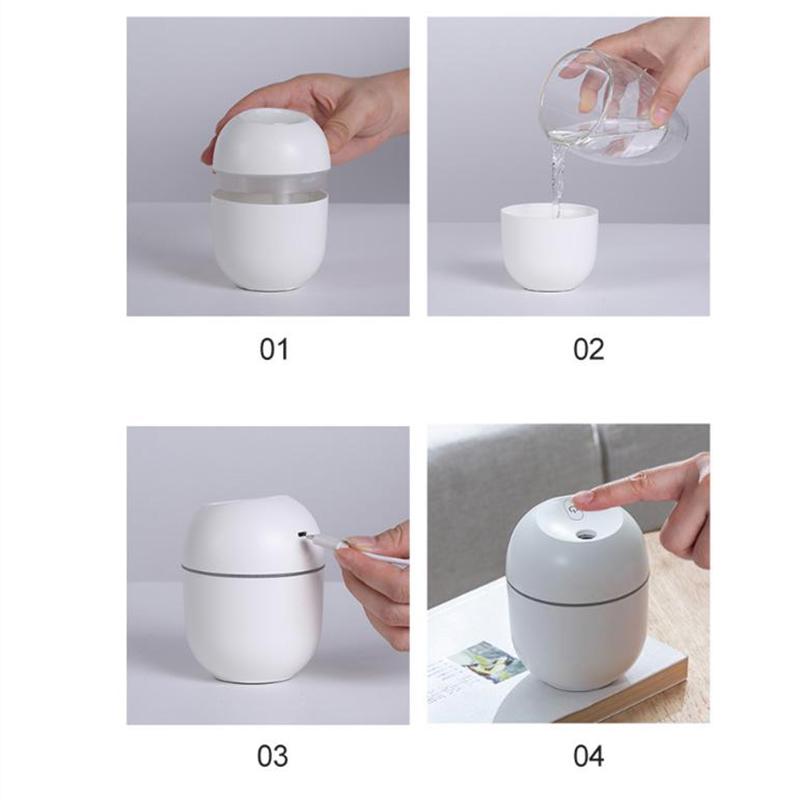 01

02

03

04