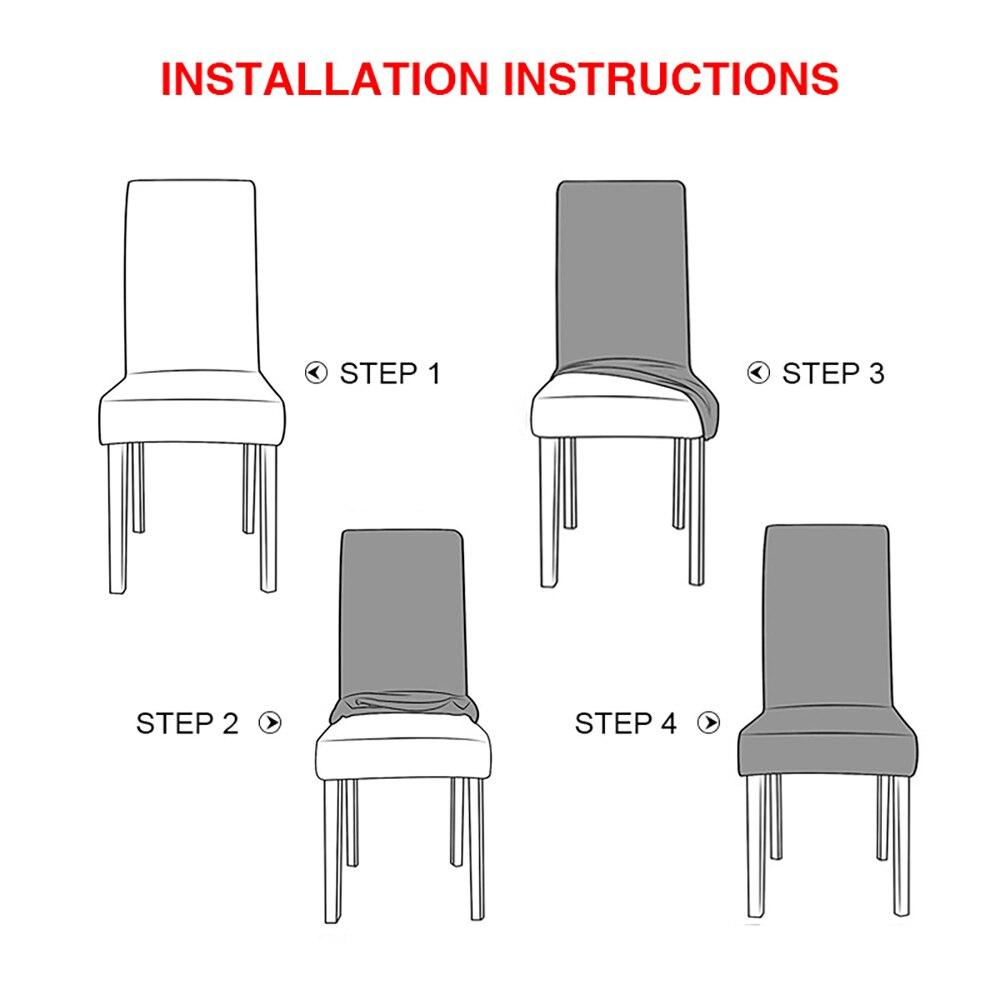 INSTALLATION INSTRUCTIONS

STEP 1

STEP 3

STEP 2

STEP 4