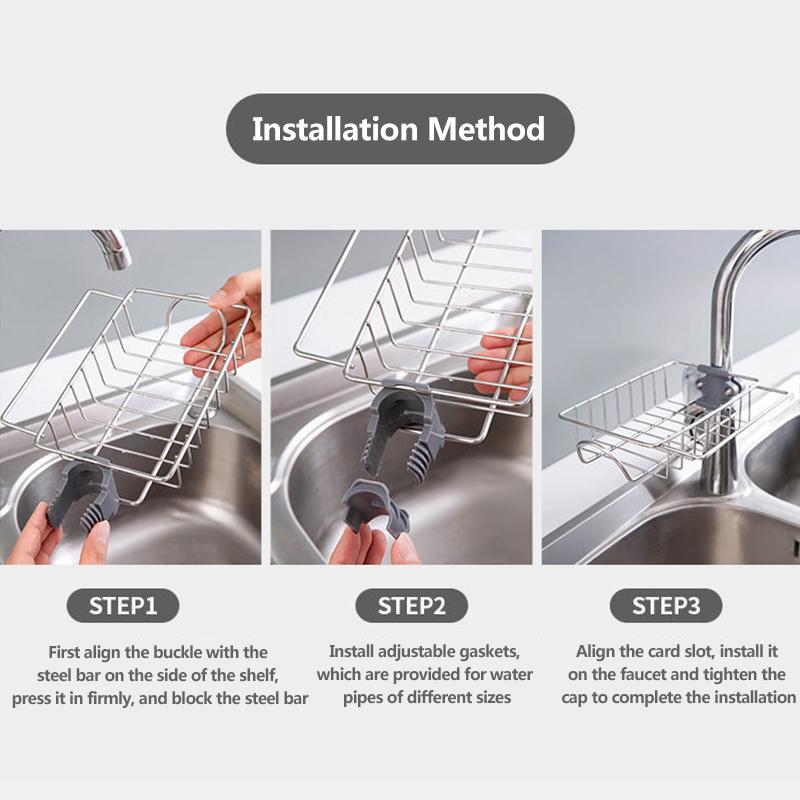 Installation Method

STEP1

First align the buckle with the steel bar on the side of the shelf, press it in firmly, and block the steel bar

STEP2

Install adjustable gaskets, which are provided for water pipes of different sizes

STEP3

Align the card slot, install it on the faucet and tighten the cap to complete the installation