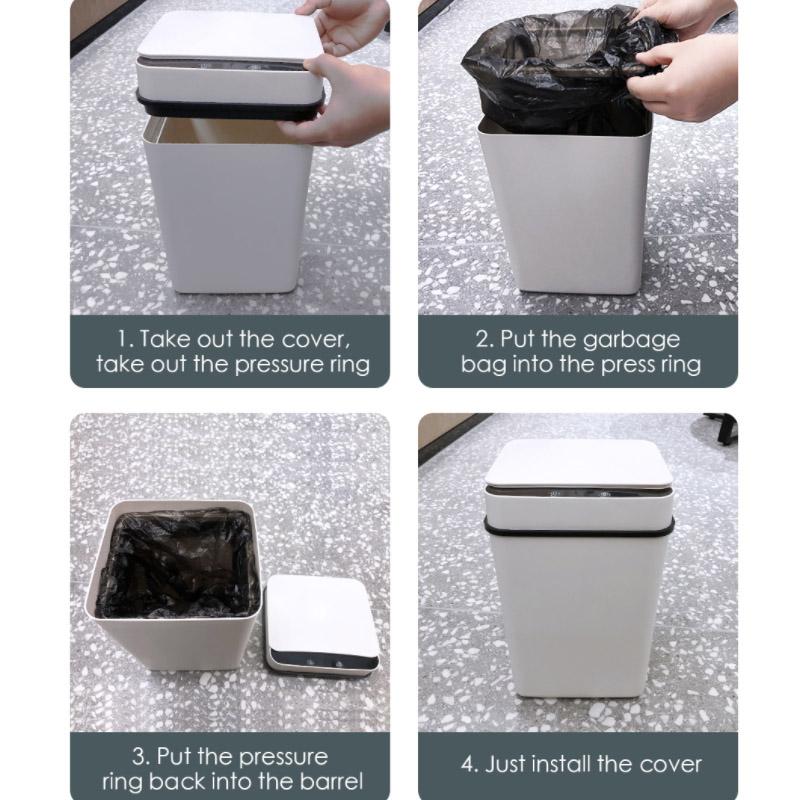 1. Take out the cover, take out the pressure ring

2. Put the garbage bag into the press ring

3. Put the pressure ring back into the barrel

4. Just install the cover