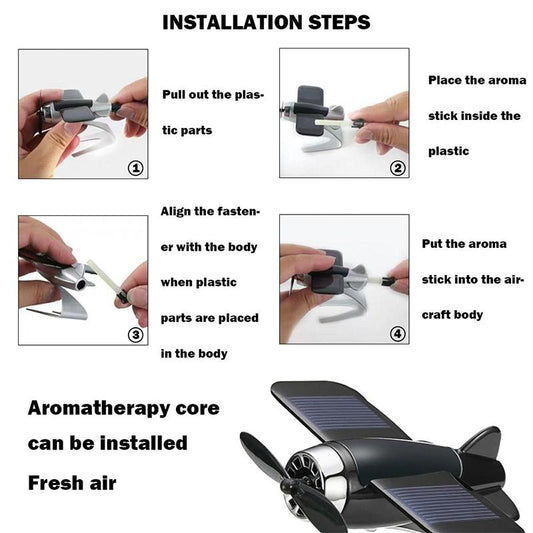 INSTALLATION STEPS

①

Pull out the plastic parts

②

Place the aroma stick inside the plastic

③

Align the fastener with the body when plastic parts are placed in the body

④

Put the aroma stick into the aircraft body

Aromatherapy core can be installed

Fresh air