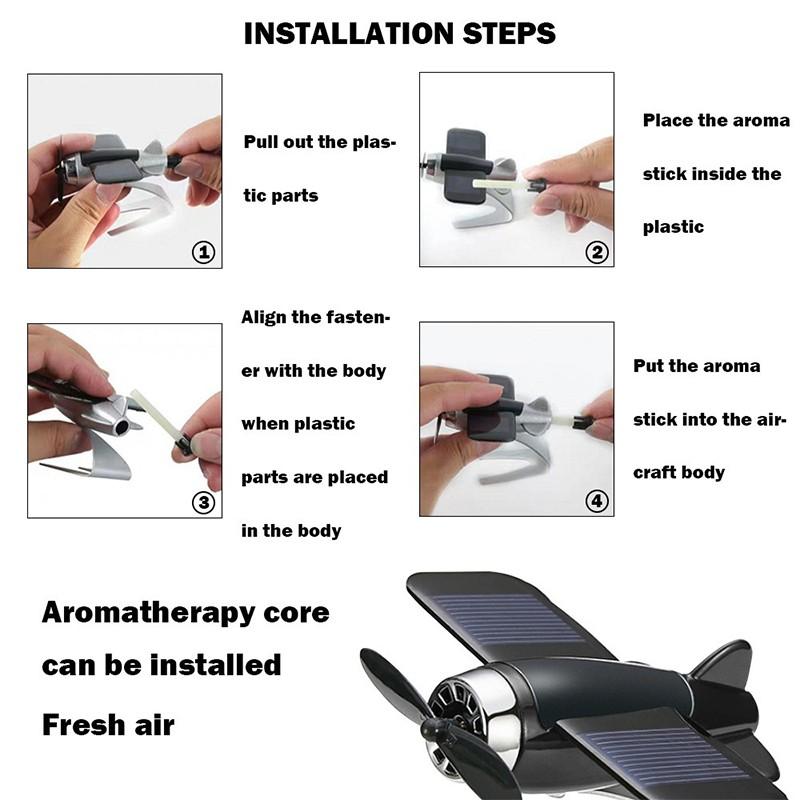 INSTALLATION STEPS

1
Pull out the plastic parts

2
Place the aroma stick inside the plastic

3
Align the fastener with the body when plastic parts are placed in the body

4
Put the aroma stick into the aircraft body

Aromatherapy core can be installed
Fresh air