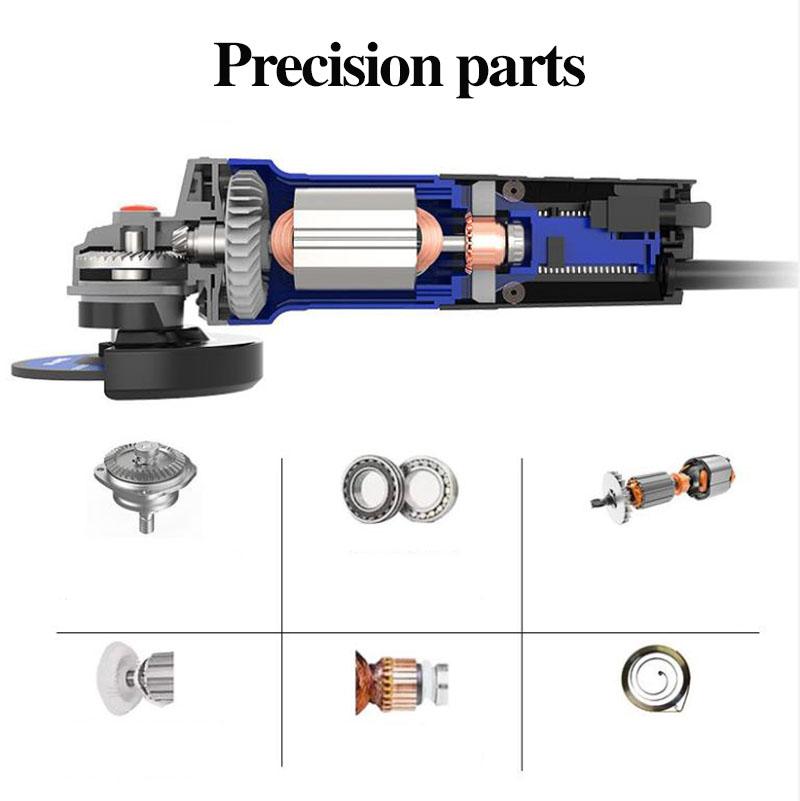 Precision parts