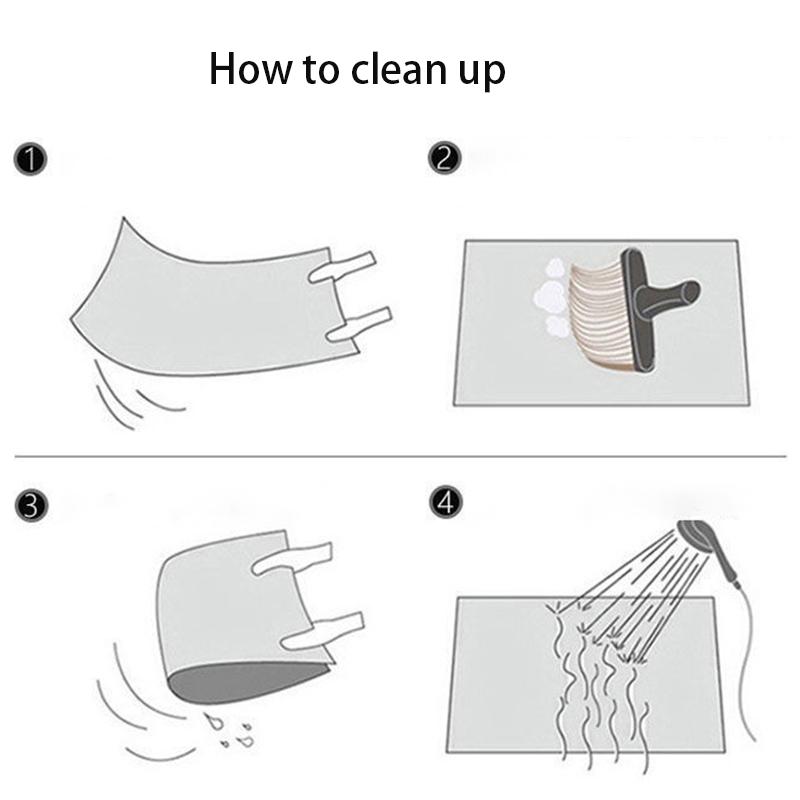 How to clean up

1

2

3

4