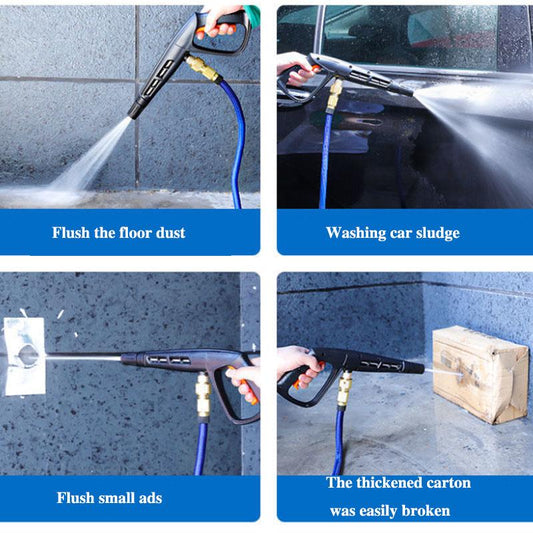 Flush the floor dust

Washing car sludge

Flush small ads

The thickened carton was easily broken