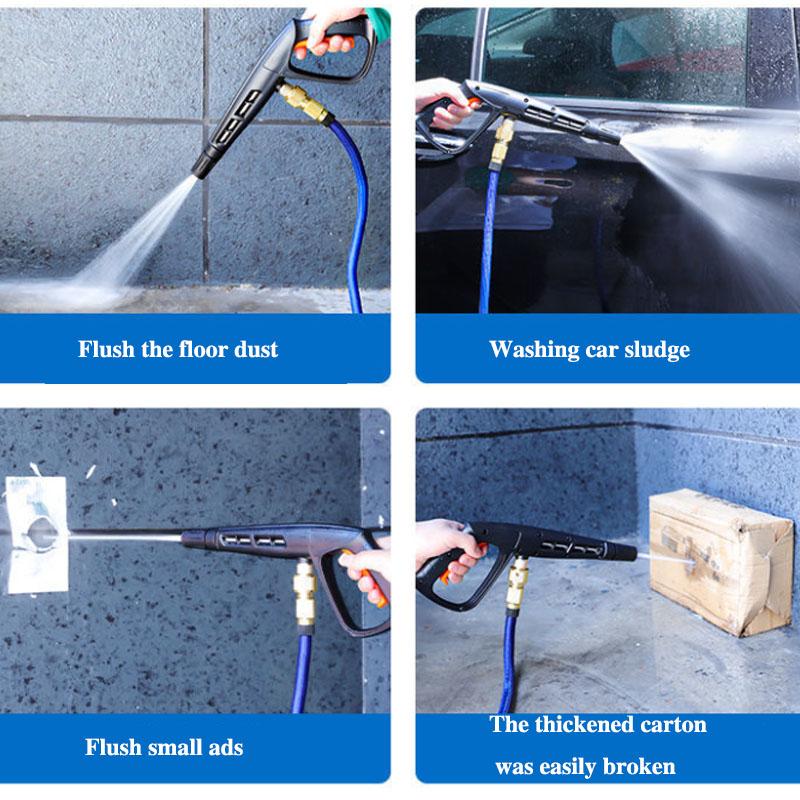 Flush the floor dust

Washing car sludge

Flush small ads

The thickened carton was easily broken