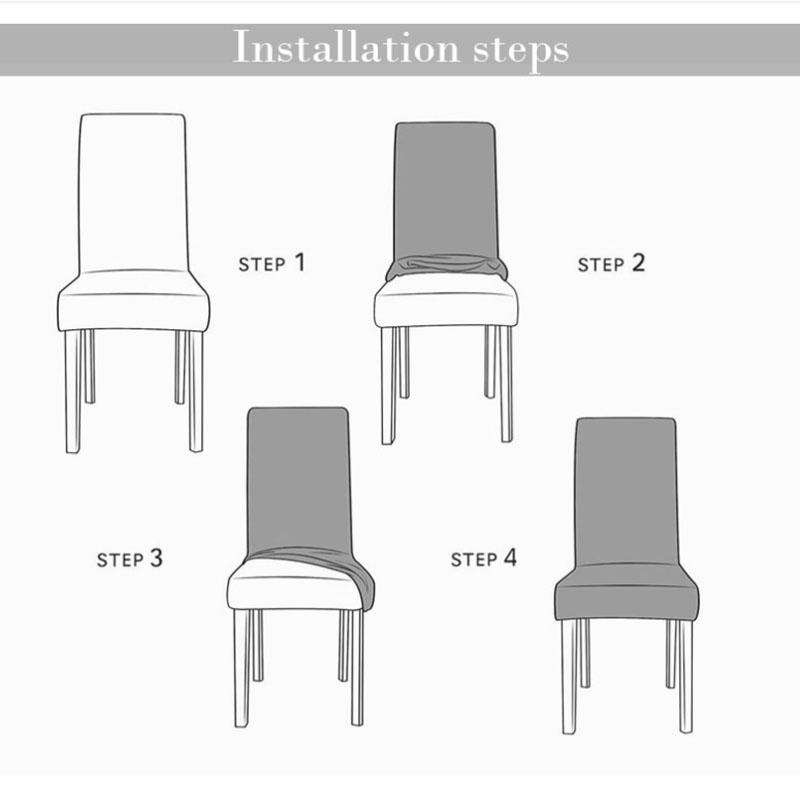 Installation steps

STEP 1

STEP 2

STEP 3

STEP 4