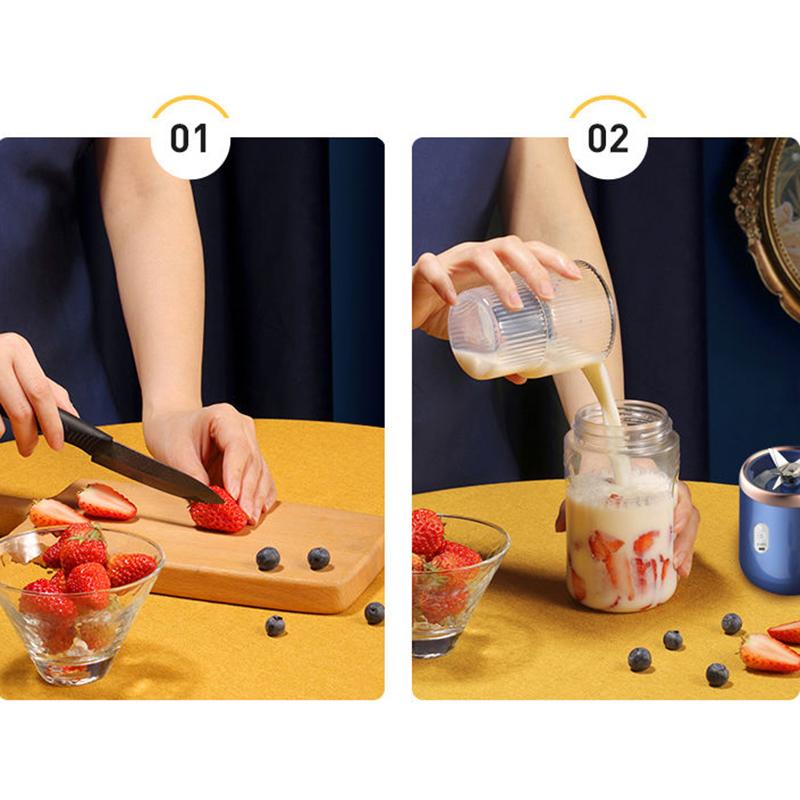 01

02