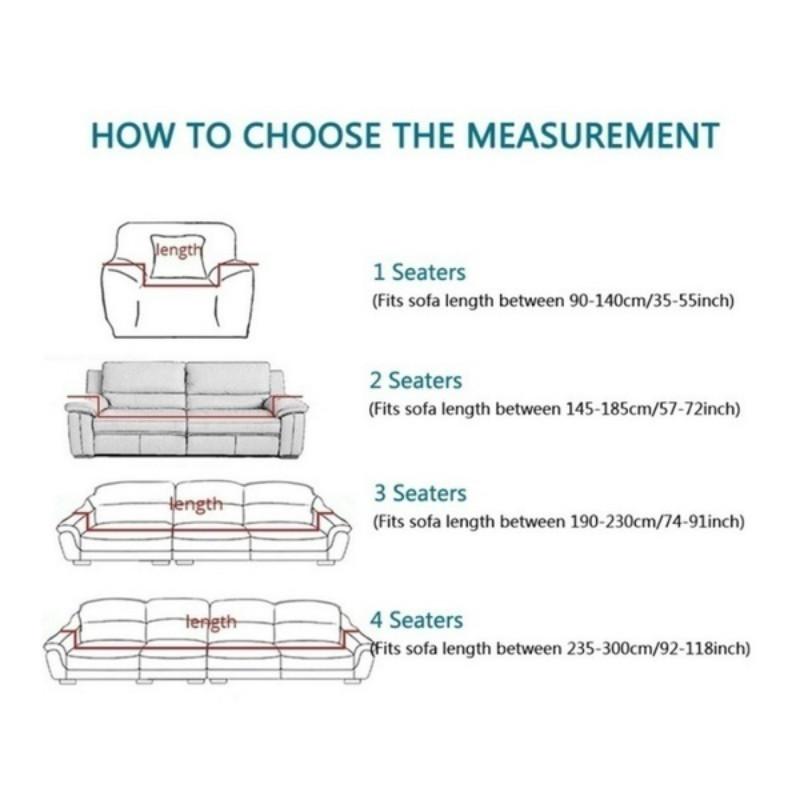 HOW TO CHOOSE THE MEASUREMENT

length

1 Seaters
(Fits sofa length between 90-140cm/35-55inch)

2 Seaters
(Fits sofa length between 145-185cm/57-72inch)

length

3 Seaters
(Fits sofa length between 190-230cm/74-91inch)

length

4 Seaters
(Fits sofa length between 235-300cm/92-118inch)