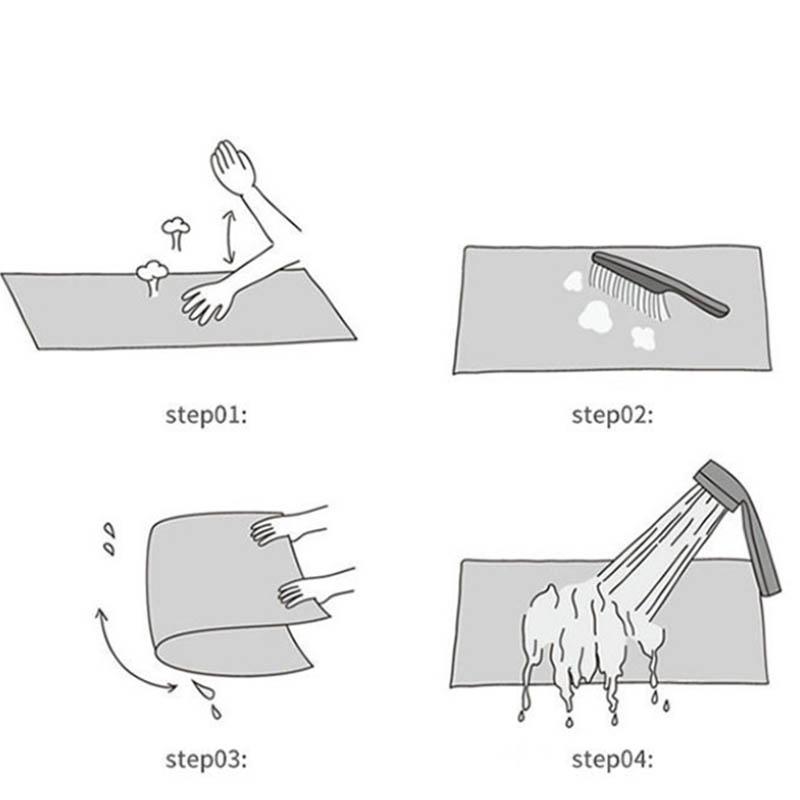 step01:

step02:

step03:

step04: