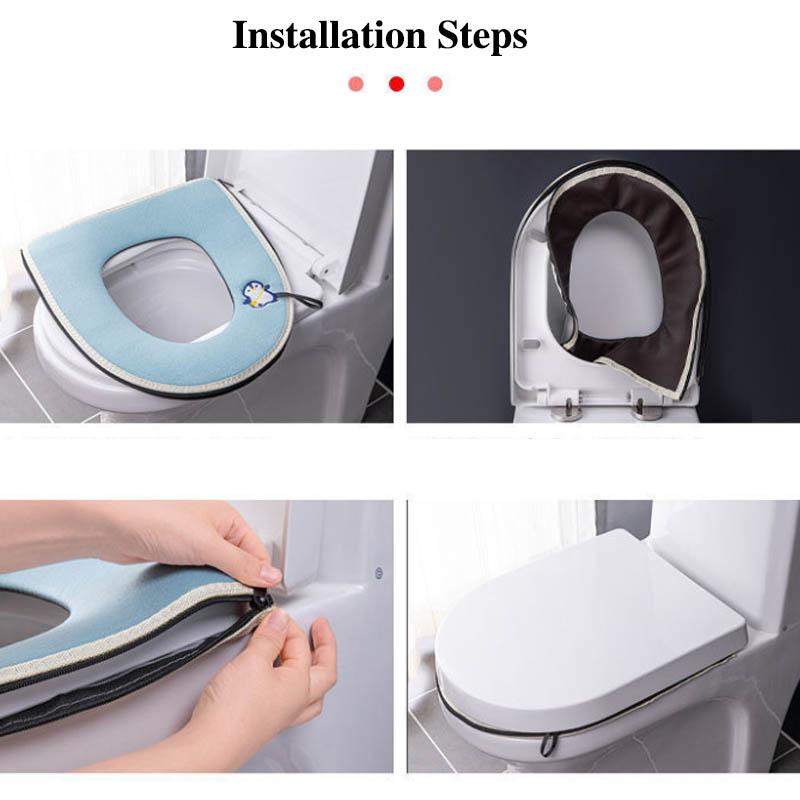 Installation Steps