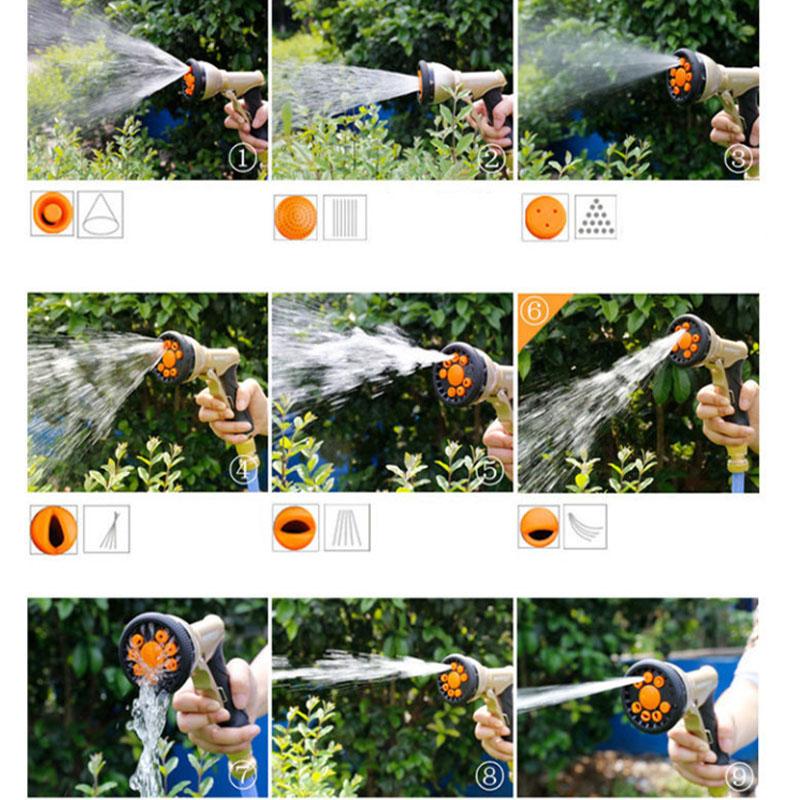 ①
②
③
④
⑤
⑥
⑦
⑧
⑨