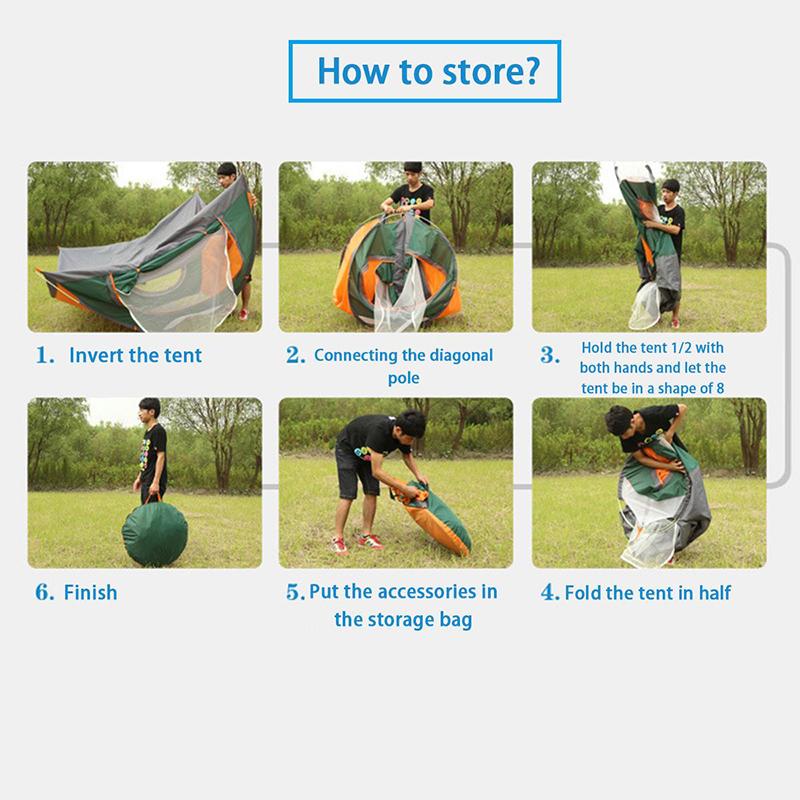 How to store?

1. Invert the tent

2. Connecting the diagonal pole

3. Hold the tent 1/2 with both hands and let the tent be in a shape of 8

6. Finish

5. Put the accessories in the storage bag

4. Fold the tent in half