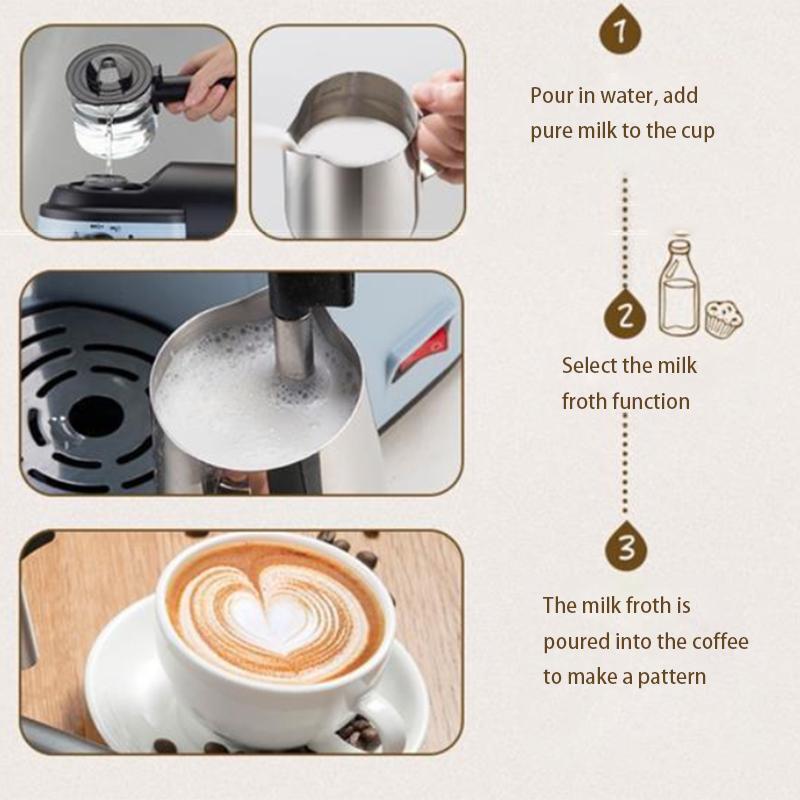 1

Pour in water, add pure milk to the cup

2

Select the milk froth function

3

The milk froth is poured into the coffee to make a pattern