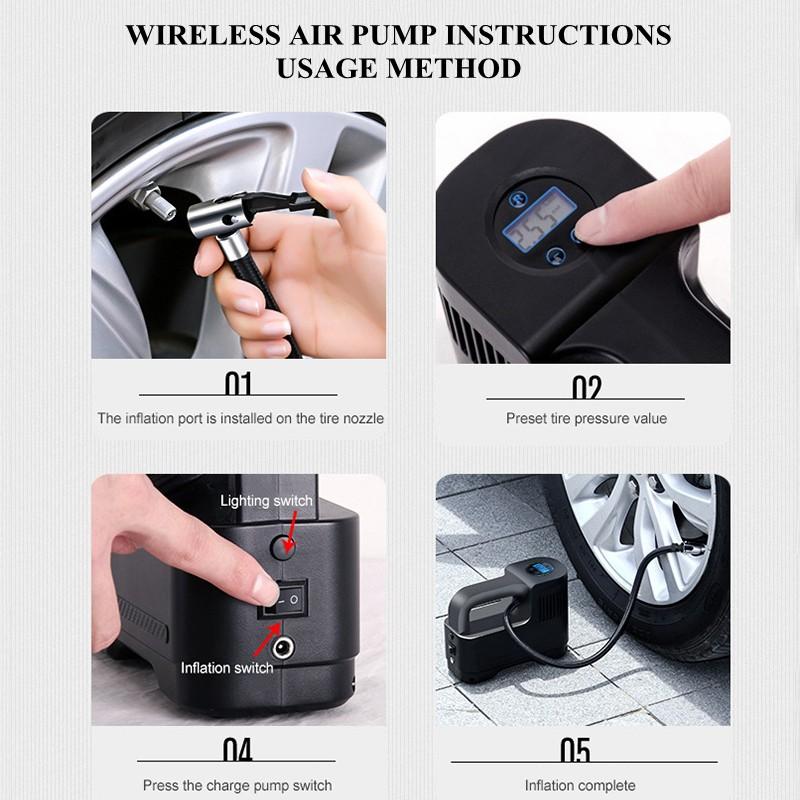 WIRELESS AIR PUMP INSTRUCTIONS
USAGE METHOD

01
The inflation port is installed on the tire nozzle

02
Preset tire pressure value

Lighting switch
Inflation switch

04
Press the charge pump switch

05
Inflation complete