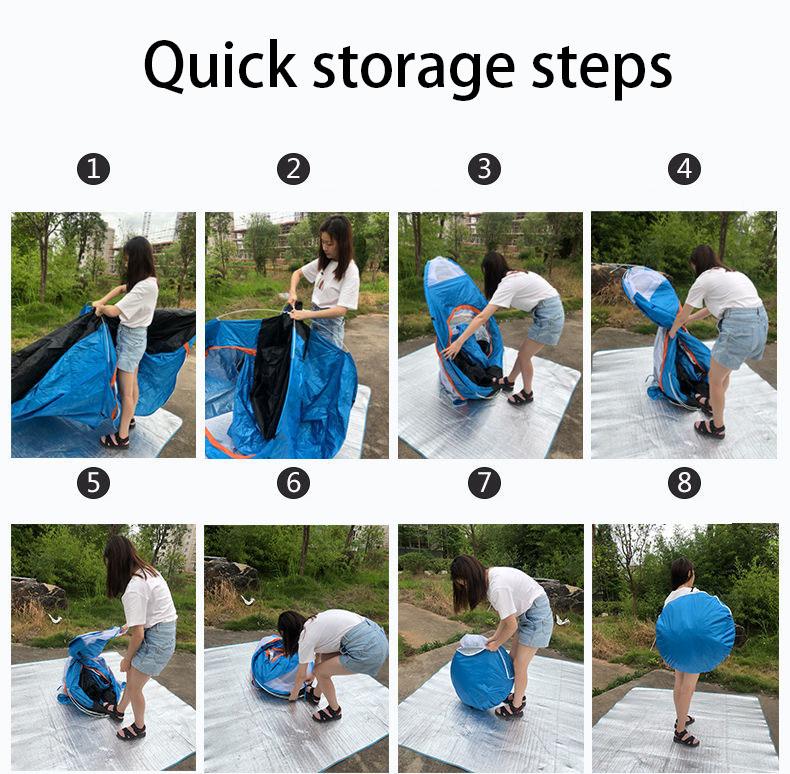 Quick storage steps

1

2

3

4

5

6

7

8