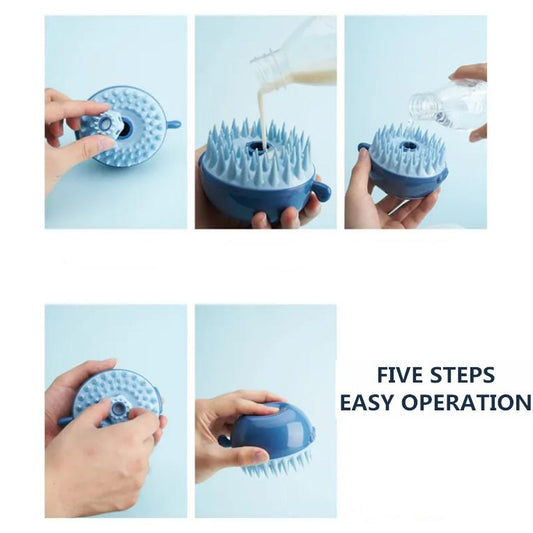 FIVE STEPS
EASY OPERATION