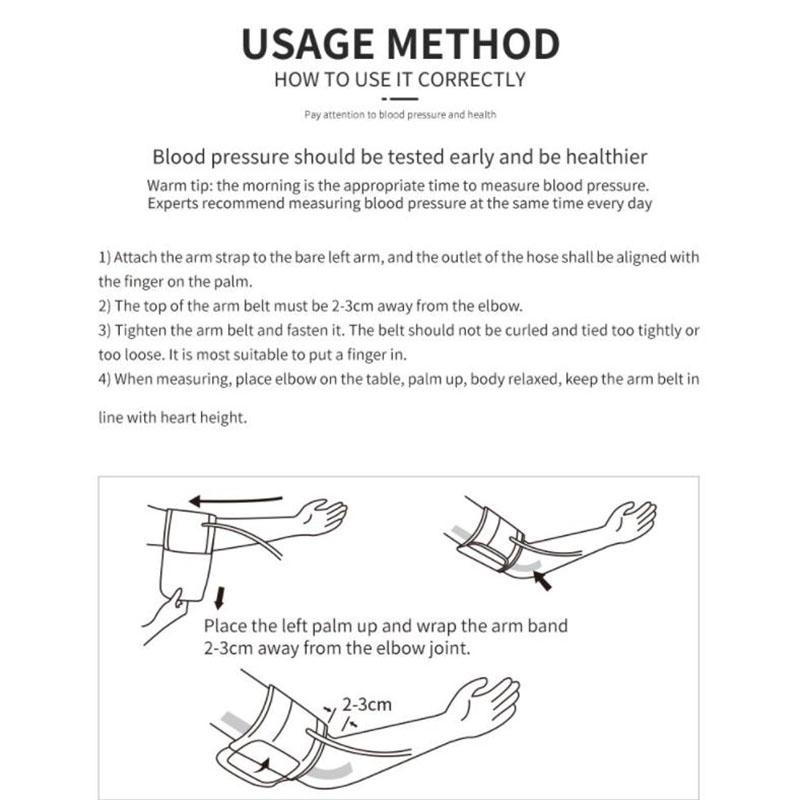 USAGE METHOD

HOW TO USE IT CORRECTLY

Pay attention to blood pressure and health

Blood pressure should be tested early and be healthier

Warm tip: the morning is the appropriate time to measure blood pressure. Experts recommend measuring blood pressure at the same time every day

1) Attach the arm strap to the bare left arm, and the outlet of the hose shall be aligned with the finger on the palm.
2) The top of the arm belt must be 2-3cm away from the elbow.
3) Tighten the arm belt and fasten it. The belt should not be curled and tied too tightly or too loose. It is most suitable to put a finger in.
4) When measuring, place elbow on the table, palm up, body relaxed, keep the arm belt in

line with heart height.

Place the left palm up and wrap the arm band 2-3cm away from the elbow joint.

2-3cm