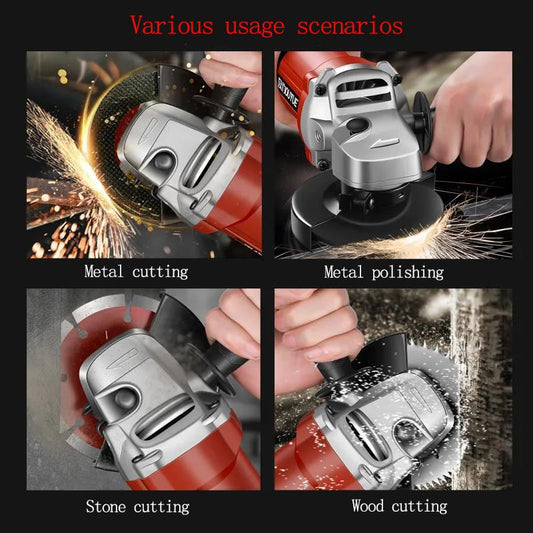 Various usage scenarios

Metal cutting

Metal polishing

Stone cutting

Wood cutting