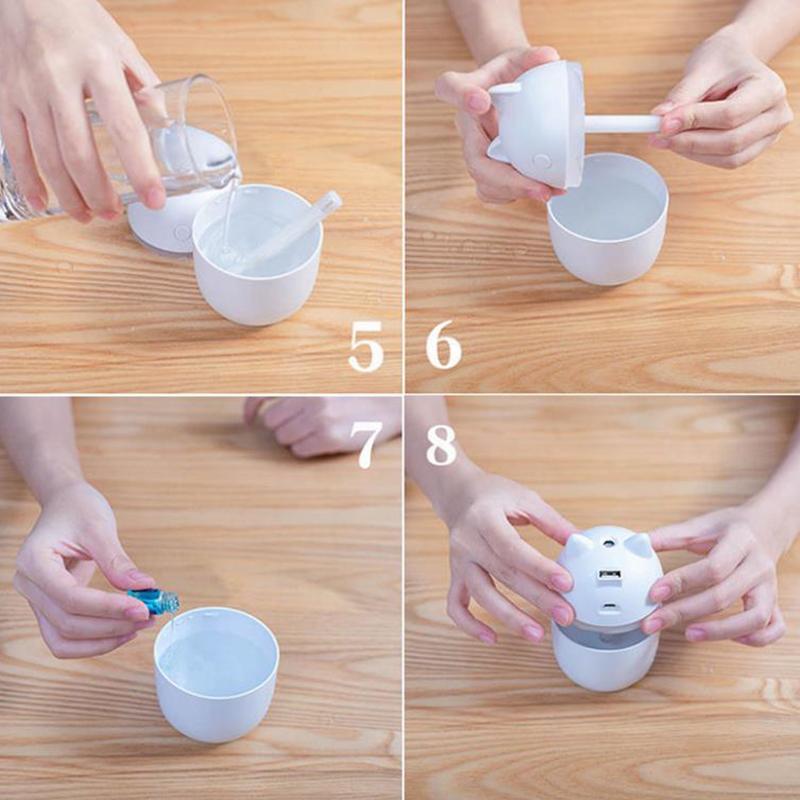 5

6

7

8