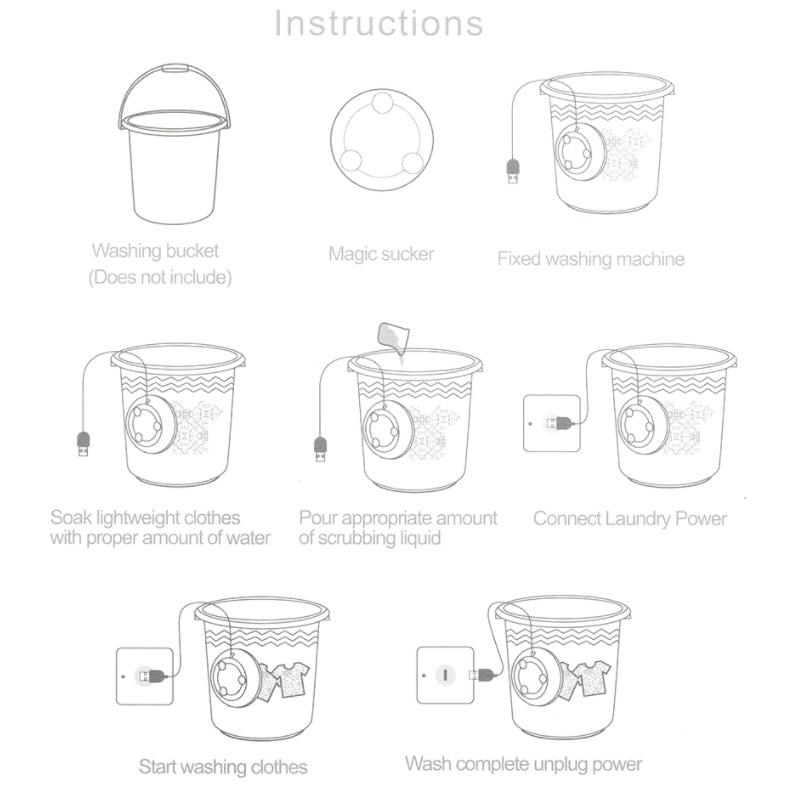 Instructions

Washing bucket
(Does not include)

Magic sucker

Fixed washing machine

Soak lightweight clothes with proper amount of water

Pour appropriate amount of scrubbing liquid

Connect Laundry Power

Start washing clothes

Wash complete unplug power