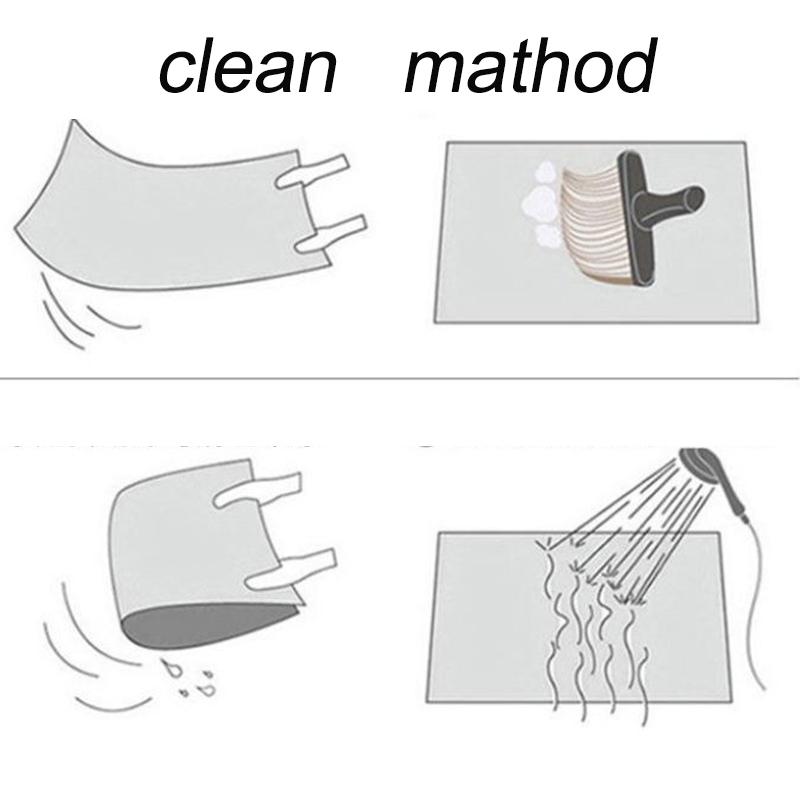 clean mathod