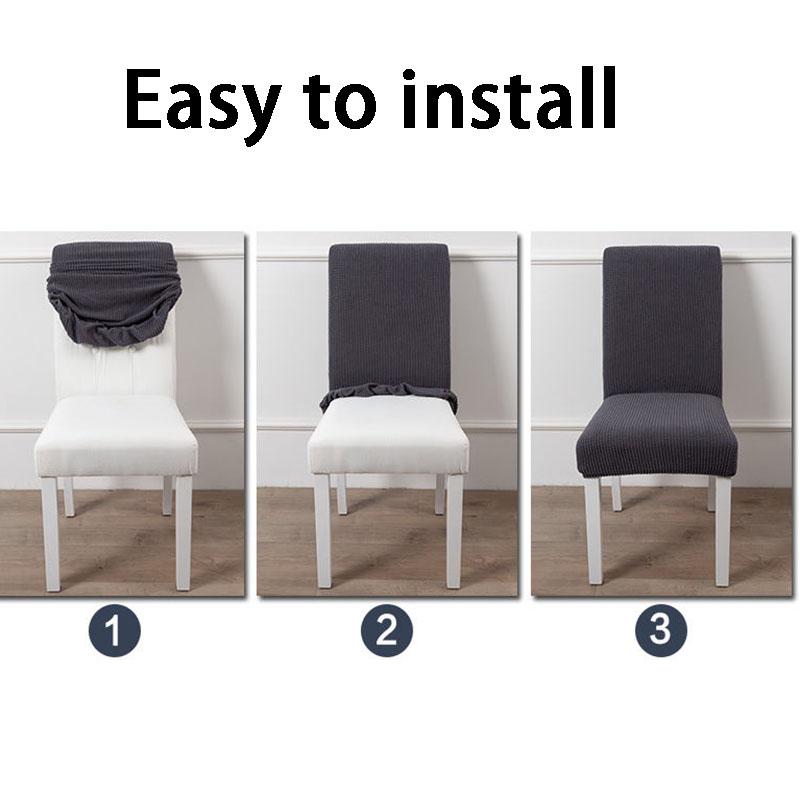 Easy to install

1

2

3