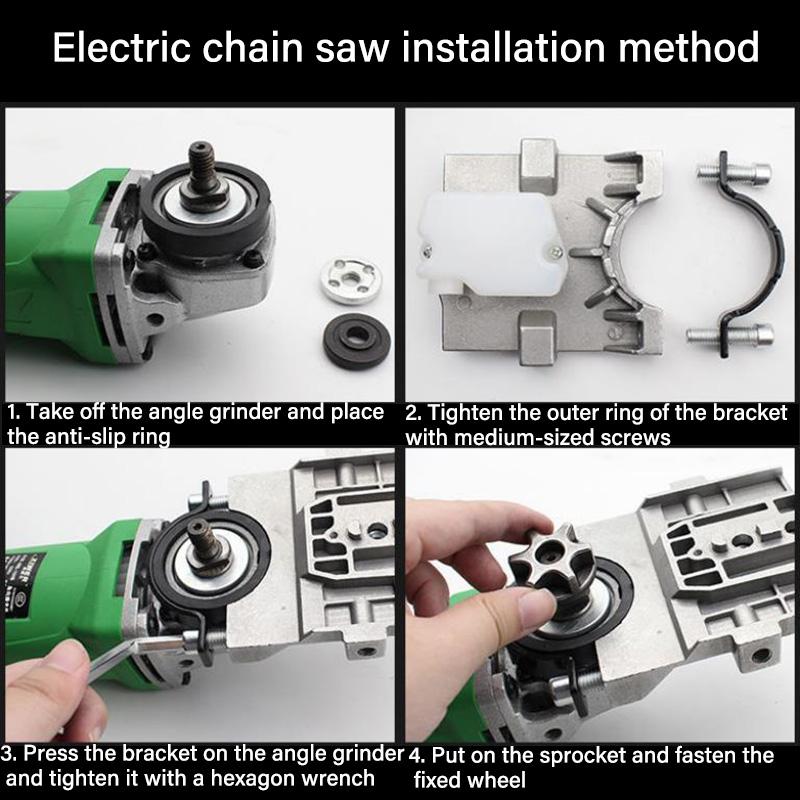 Electric chain saw installation method

1. Take off the angle grinder and place the anti-slip ring

2. Tighten the outer ring of the bracket with medium-sized screws

3. Press the bracket on the angle grinder and tighten it with a hexagon wrench

4. Put on the sprocket and fasten the fixed wheel