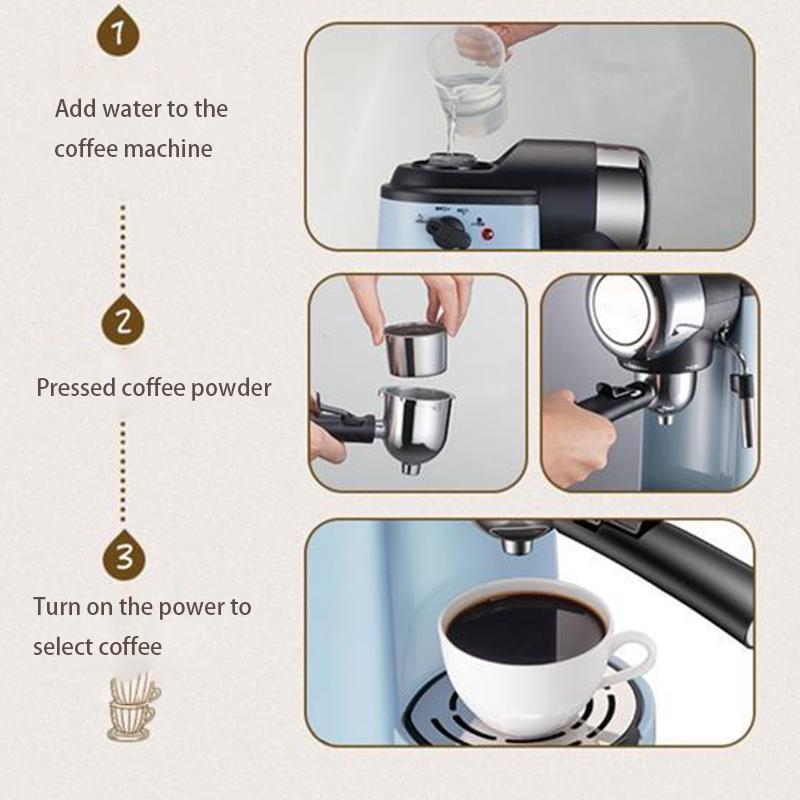 1

Add water to the coffee machine

2

Pressed coffee powder

3

Turn on the power to select coffee