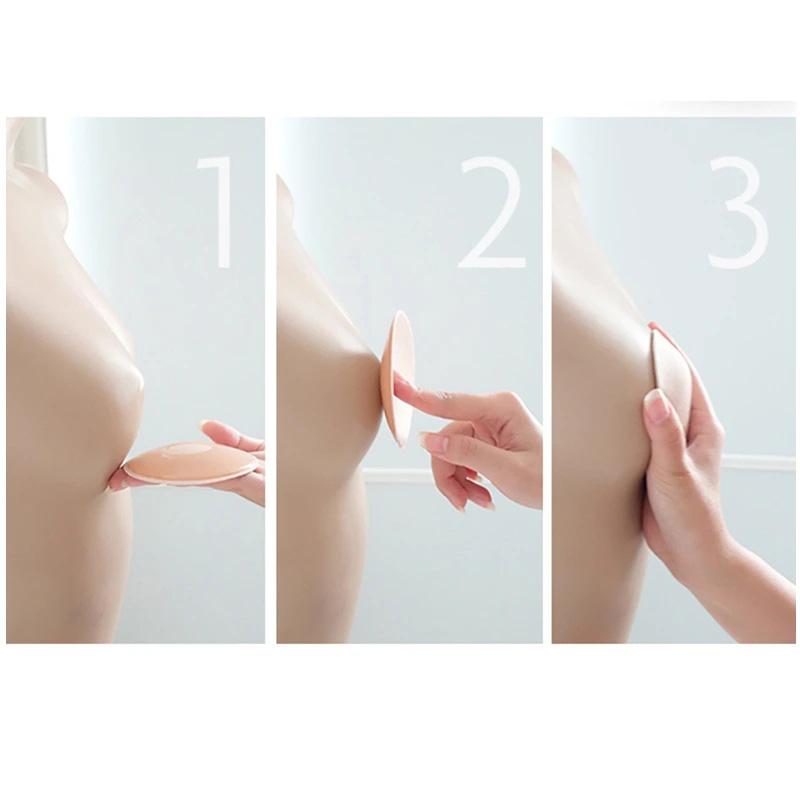 1

2

3