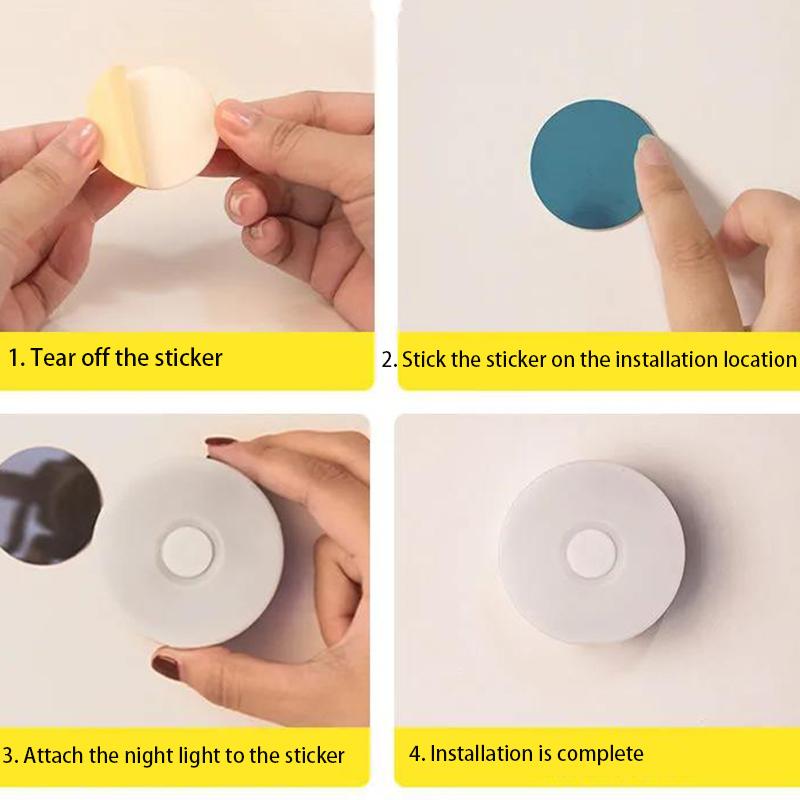 1. Tear off the sticker

2. Stick the sticker on the installation location

3. Attach the night light to the sticker

4. Installation is complete