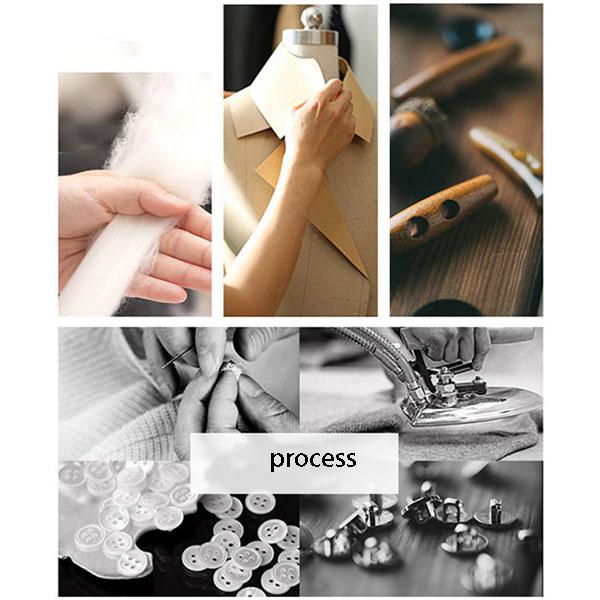 process