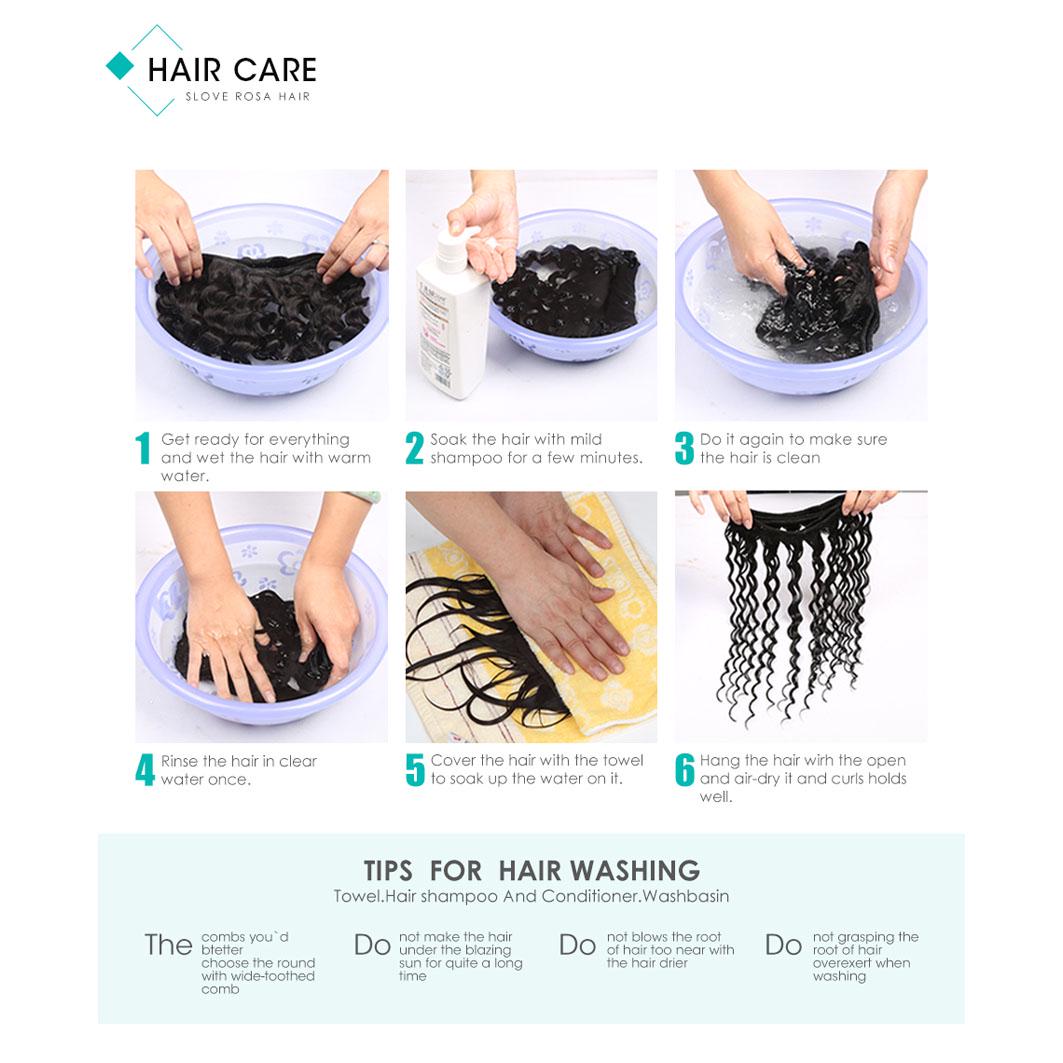 HAIR CARE
SLOVE ROSA HAIR

1 Get ready for everything and wet the hair with warm water.

2 Soak the hair with mild shampoo for a few minutes.

3 Do it again to make sure the hair is clean

4 Rinse the hair in clear water once.

5 Cover the hair with the towel to soak up the water on it.

6 Hang the hair wirh the open and air-dry it and curls holds well.

TIPS FOR HAIR WASHING
Towel.Hair shampoo And Conditioner.Washbasin

The combs you`d btetter choose the round with wide-toothed comb

Do not make the hair under the blazing sun for quite a long time

Do not blows the root of hair too near with the hair drier

Do not grasping the root of hair overexert when washing