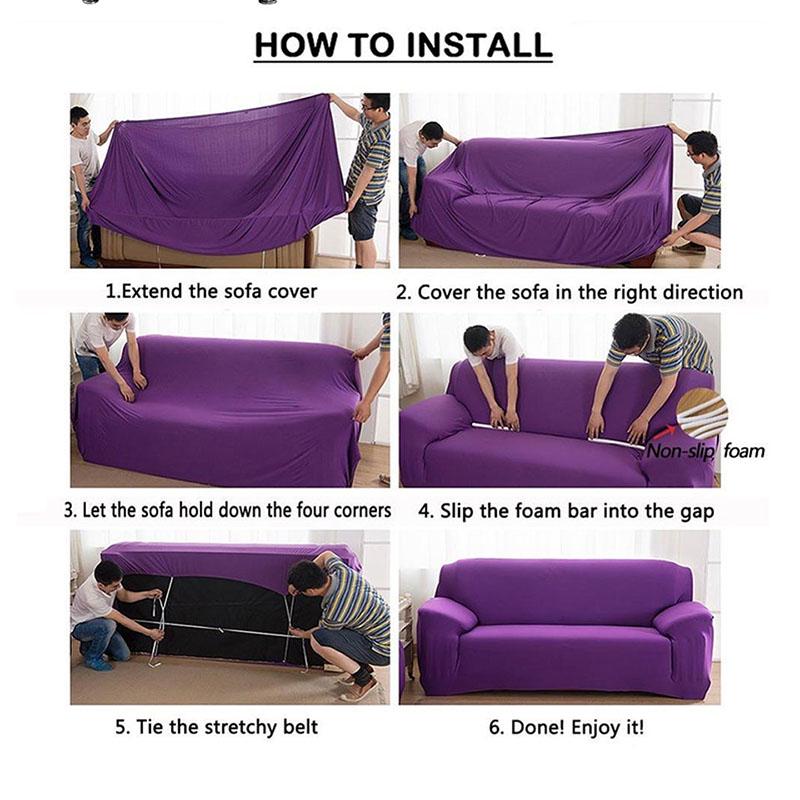 HOW TO INSTALL

1.Extend the sofa cover

2. Cover the sofa in the right direction

3. Let the sofa hold down the four corners

Non-slip foam

4. Slip the foam bar into the gap

5. Tie the stretchy belt

6. Done! Enjoy it!