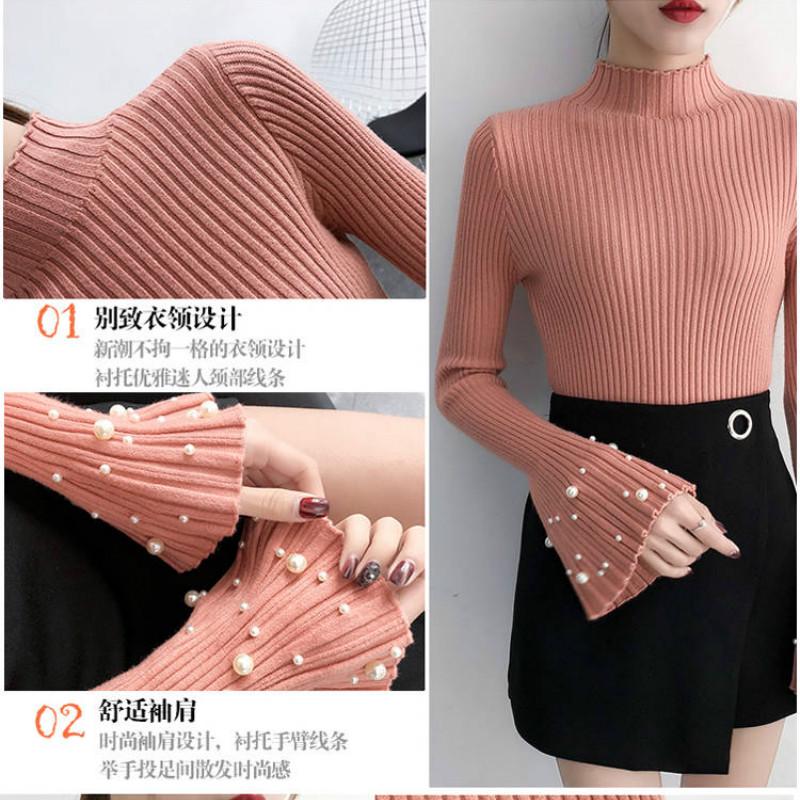 01 别致衣领设计
新潮不拘一格的衣领设计
衬托优雅迷人颈部线条

02 舒适袖肩
时尚袖肩设计，衬托手臂线条
举手投足间散发时尚感