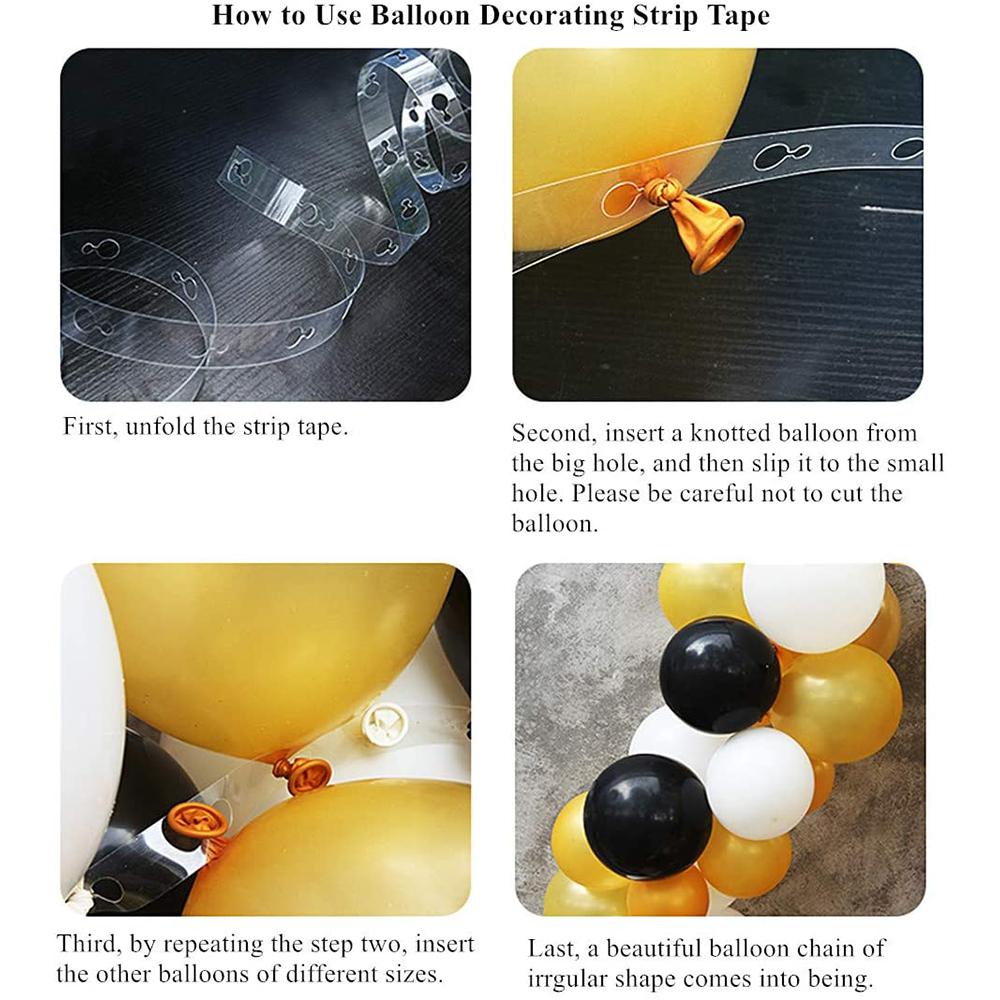 How to Use Balloon Decorating Strip Tape

First, unfold the strip tape.

Second, insert a knotted balloon from the big hole, and then slip it to the small hole. Please be careful not to cut the balloon.

Third, by repeating the step two, insert the other balloons of different sizes.

Last, a beautiful balloon chain of irrgular shape comes into being.