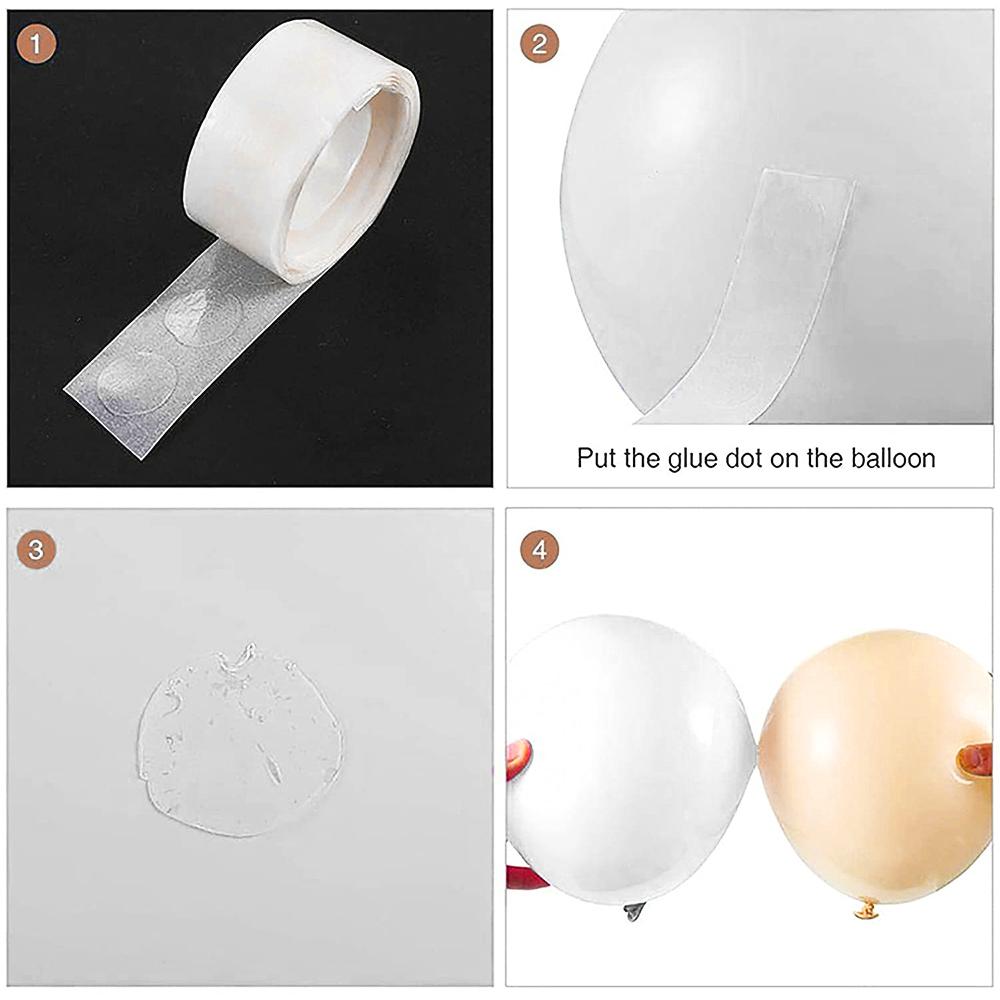 1

2

Put the glue dot on the balloon

3

4