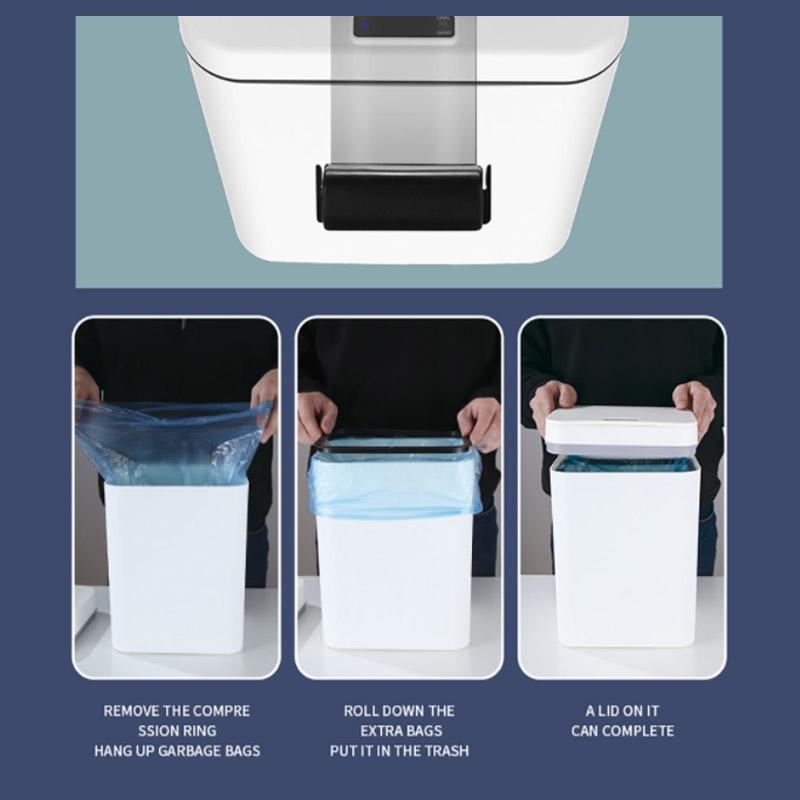 REMOVE THE COMPRE SSION RING HANG UP GARBAGE BAGS

ROLL DOWN THE EXTRA BAGS PUT IT IN THE TRASH

A LID ON IT CAN COMPLETE