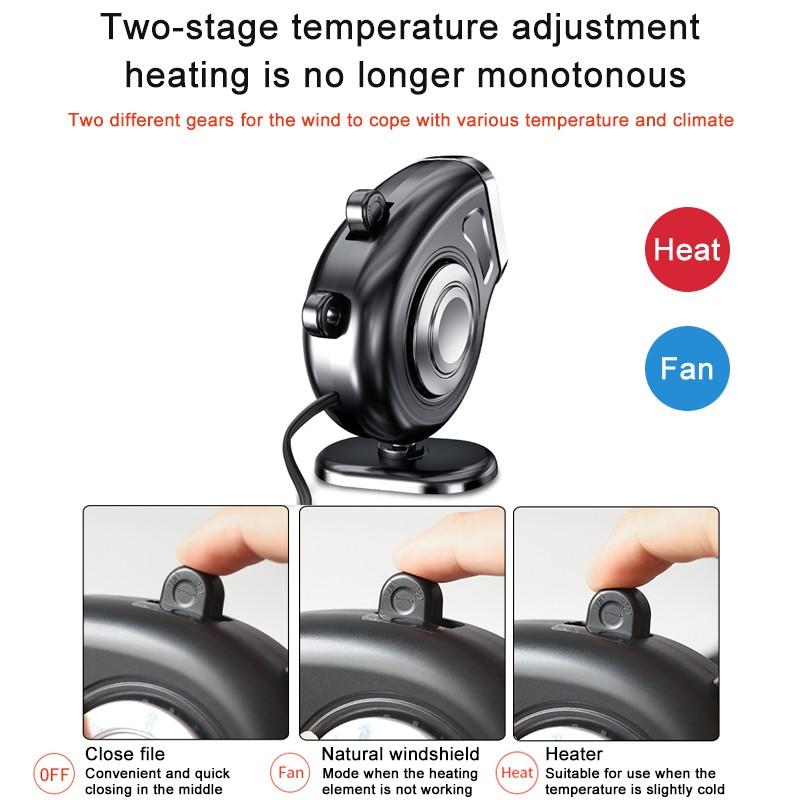 Two-stage temperature adjustment heating is no longer monotonous

Two different gears for the wind to cope with various temperature and climate

Heat

Fan

OFF
Close file
Convenient and quick closing in the middle

Fan
Natural windshield
Mode when the heating element is not working

Heat
Heater
Suitable for use when the temperature is slightly cold