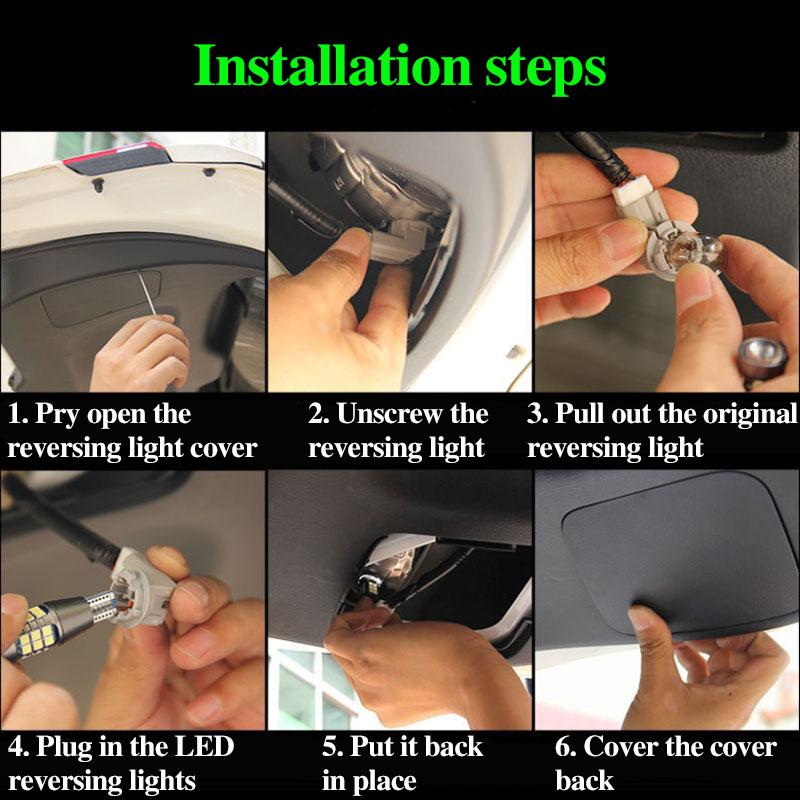 Installation steps

1. Pry open the reversing light cover

2. Unscrew the reversing light

3. Pull out the original reversing light

4. Plug in the LED reversing lights

5. Put it back in place

6. Cover the cover back