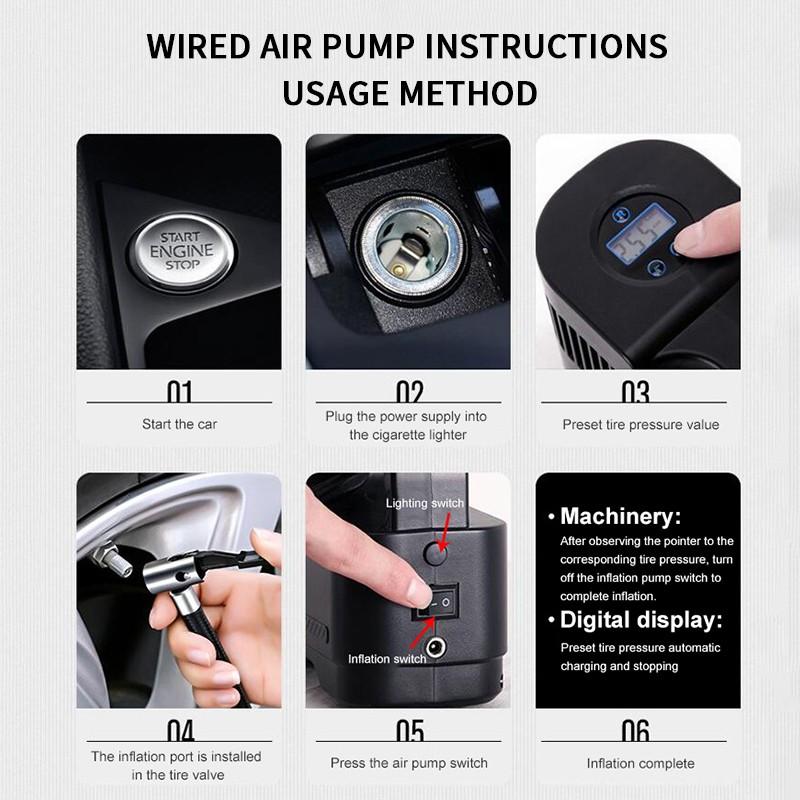 WIRED AIR PUMP INSTRUCTIONS
USAGE METHOD

START
ENGINE
STOP

01
Start the car

02
Plug the power supply into the cigarette lighter

03
Preset tire pressure value

04
The inflation port is installed in the tire valve

Lighting switch
Inflation switch

05
Press the air pump switch

• Machinery:
After observing the pointer to the corresponding tire pressure, turn off the inflation pump switch to complete inflation.

• Digital display:
Preset tire pressure automatic charging and stopping

06
Inflation complete