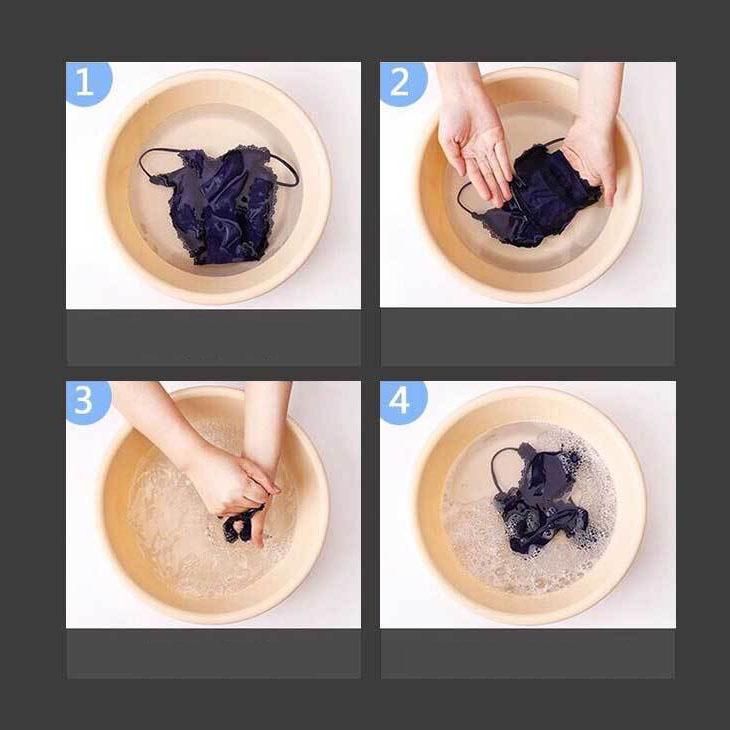 1

2

3

4