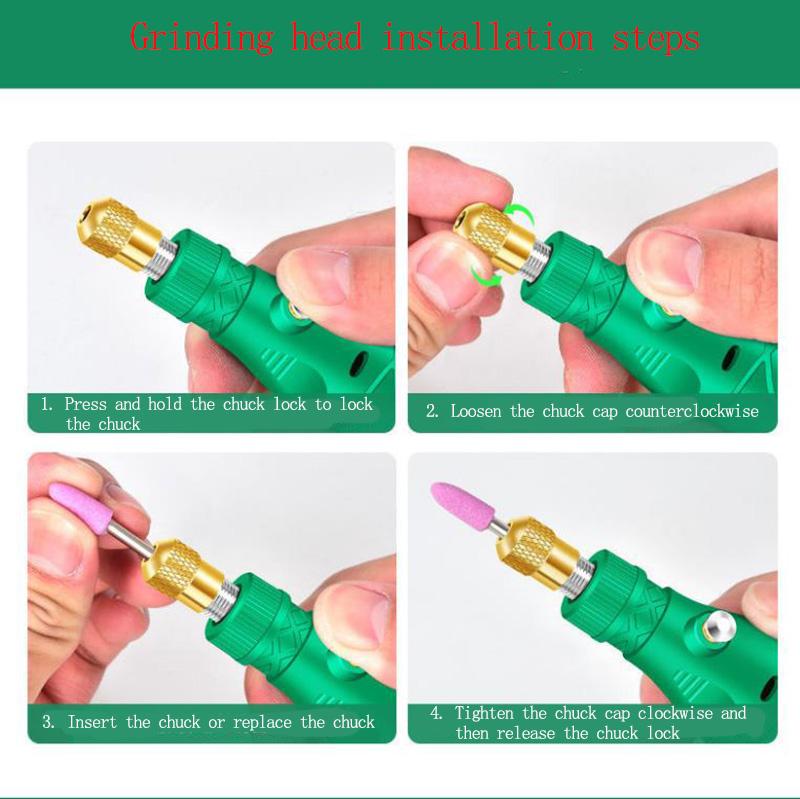 Grinding head installation steps

1. Press and hold the chuck lock to lock the chuck

2. Loosen the chuck cap counterclockwise

3. Insert the chuck or replace the chuck

4. Tighten the chuck cap clockwise and then release the chuck lock