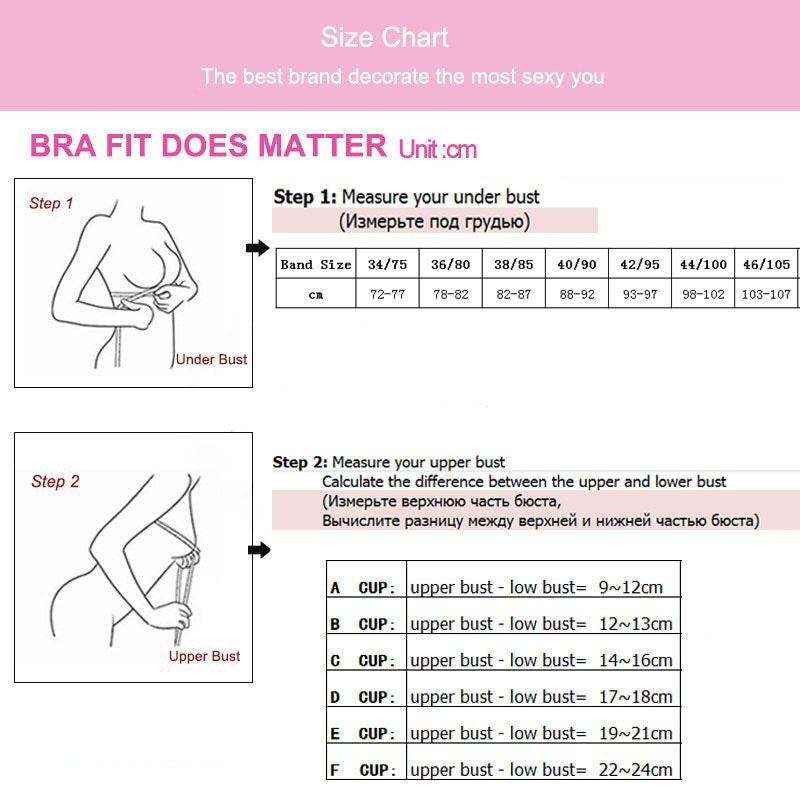 Size Chart

The best brand decorate the most sexy you

BRA FIT DOES MATTER Unit :cm

Step 1

Under Bust

Step 1: Measure your under bust
(Измерьте под грудью)

| Band Size | 34/75 | 36/80 | 38/85 | 40/90 | 42/95 | 44/100 | 46/105 |
|---|---|---|---|---|---|---|---|
| cm | 72-77 | 78-82 | 82-87 | 88-92 | 93-97 | 98-102 | 103-107 |

Step 2

Upper Bust

Step 2: Measure your upper bust
Calculate the difference between the upper and lower bust
(Измерьте верхнюю часть бюста,
Вычислите разницу между верхней и нижней частью бюста)

| A CUP: | upper bust - low bust= 9~12cm |
|---|---|
| B CUP: | upper bust - low bust= 12~13cm |
| C CUP: | upper bust - low bust= 14~16cm |
| D CUP: | upper bust - low bust= 17~18cm |
| E CUP: | upper bust - low bust= 19~21cm |
| F CUP: | upper bust - low bust= 22~24cm |